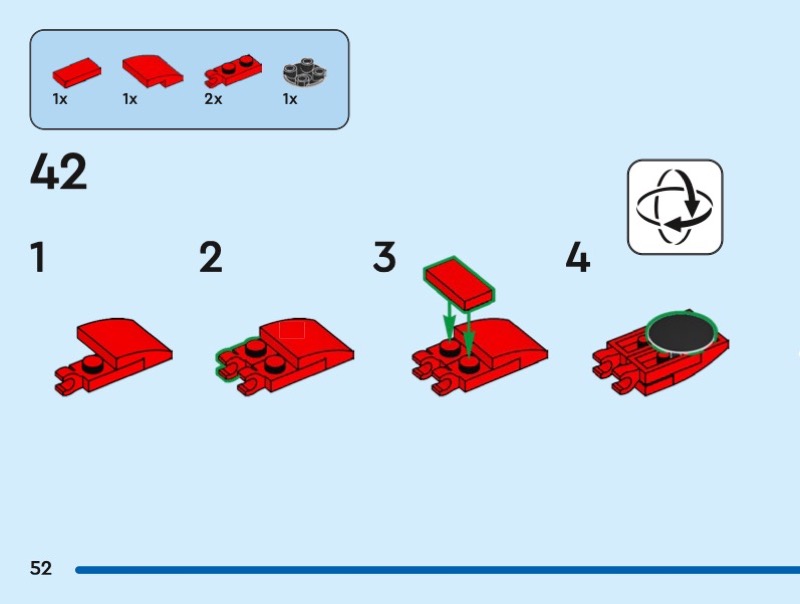 1x 1x 2x 1x

42

1

2

3

4

52