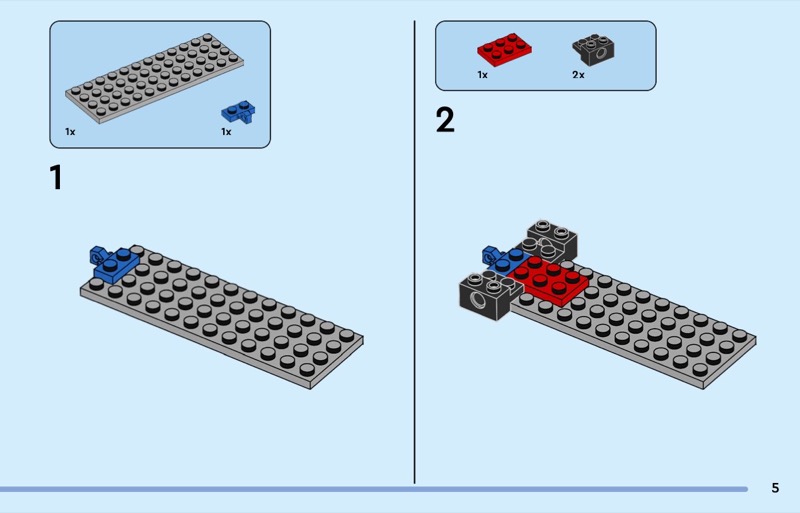 1x

1x

1

1x

2x

2

5