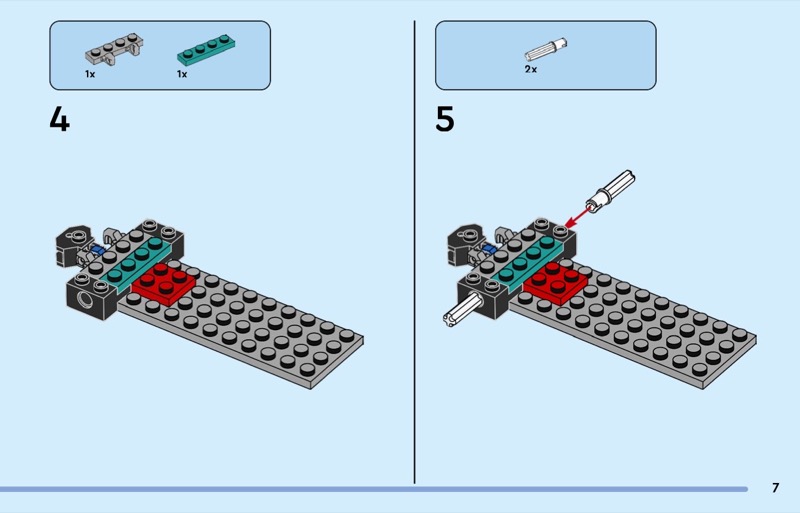 1x 1x

4

2x

5

7