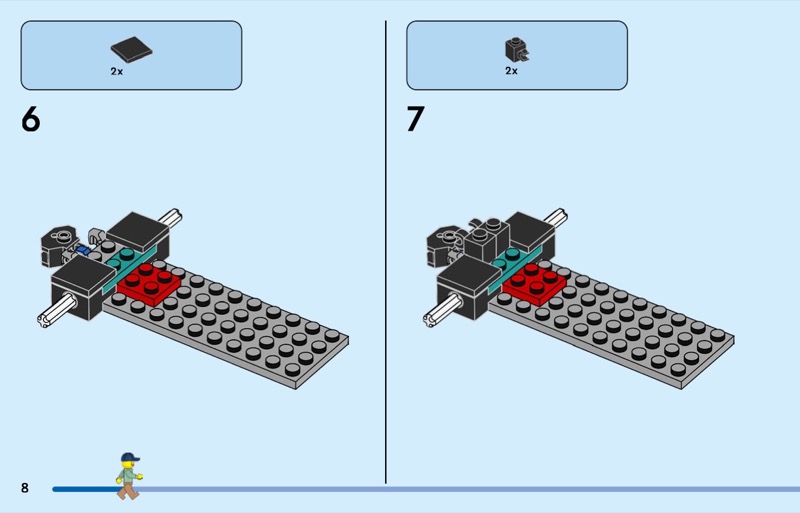 2x

6

2x

7

8