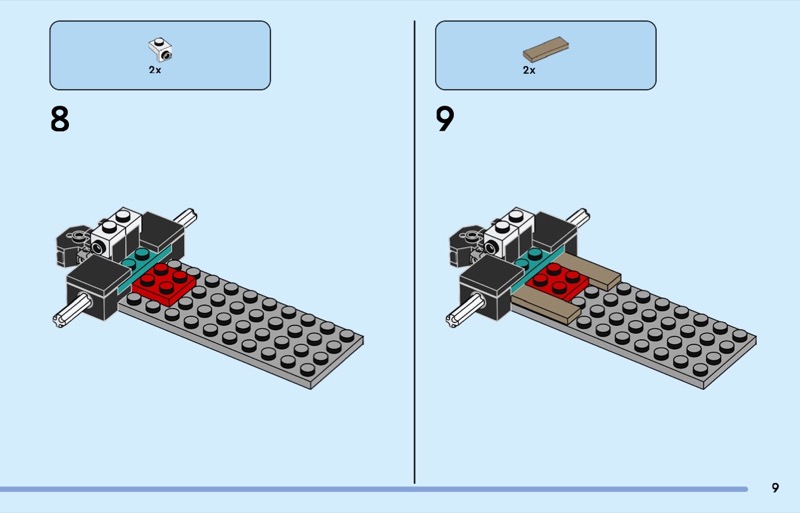 2x

8

2x

9

9