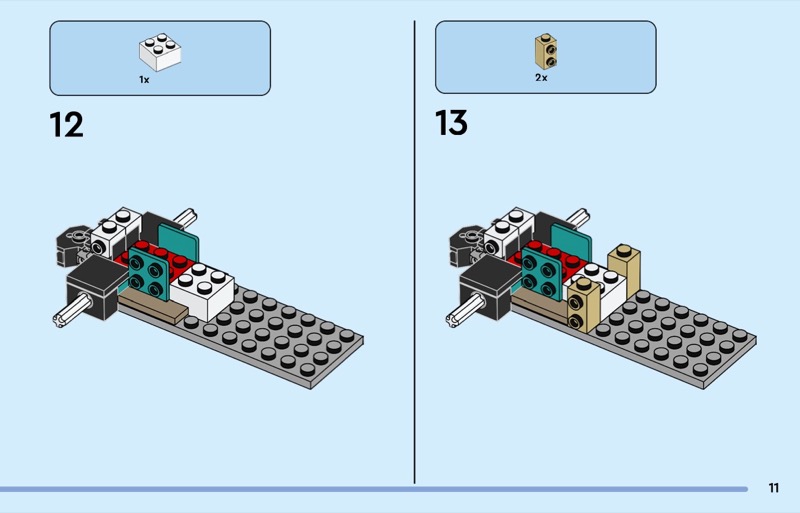 1x

12

2x

13

11