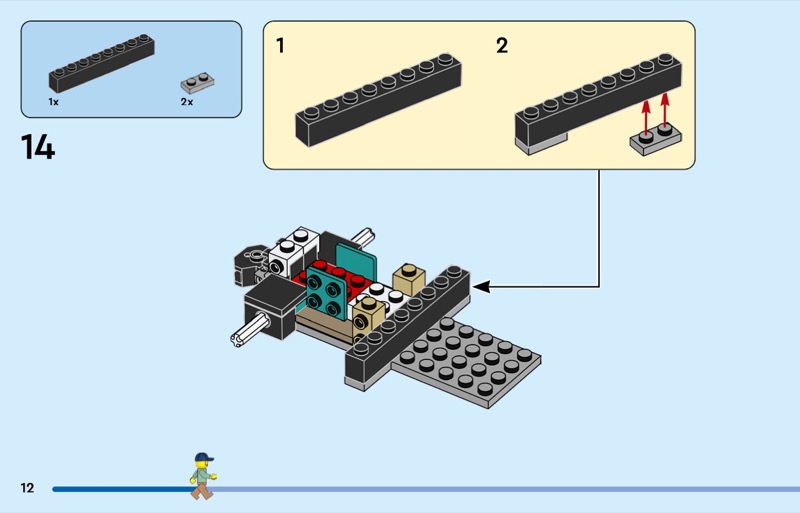 1x
2x

14

1
2

12