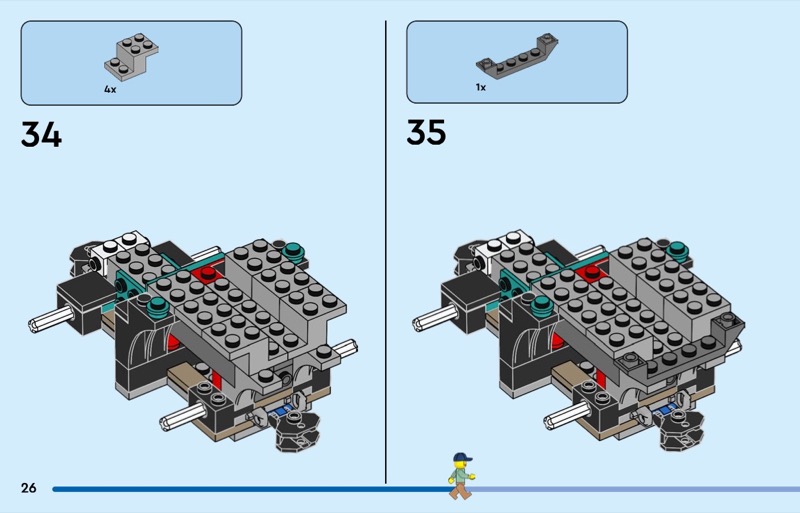 4x

34

1x

35

26