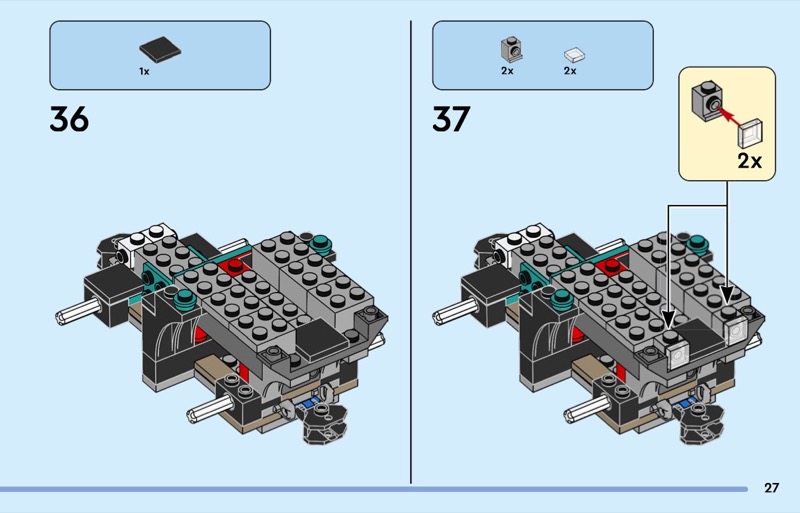 1x

36

2x 2x

37

2x

27