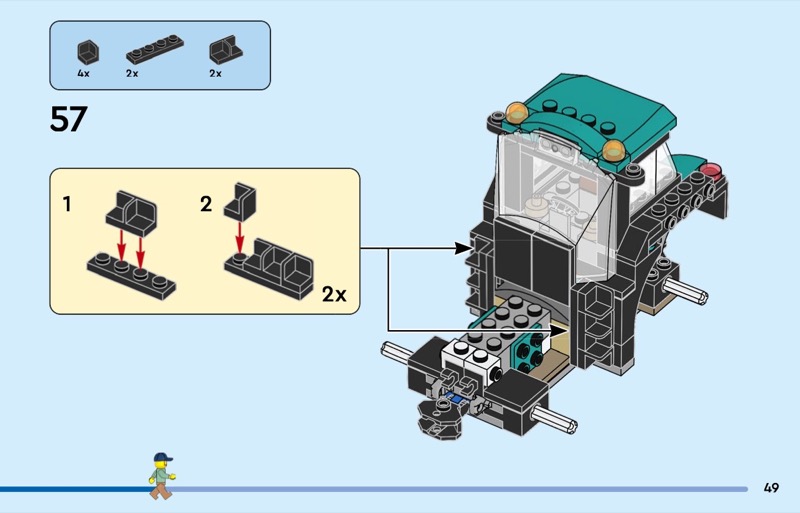 4x 2x 2x

57

1

2

2x

49