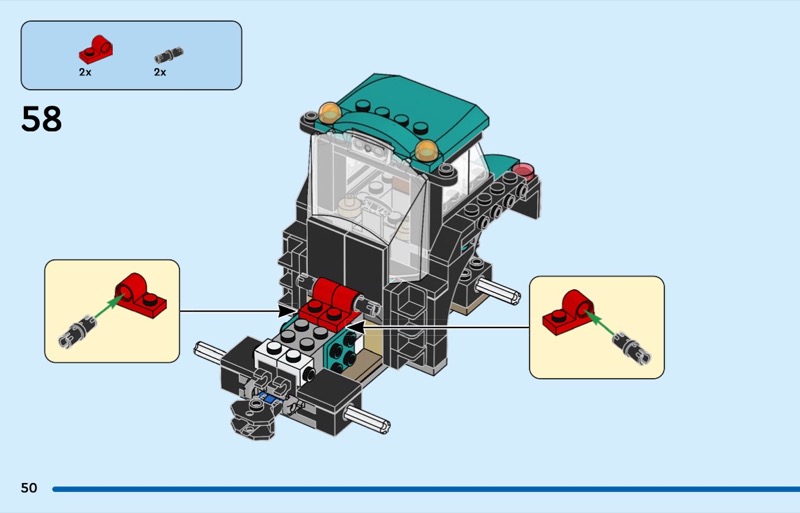 2x 2x

58

50