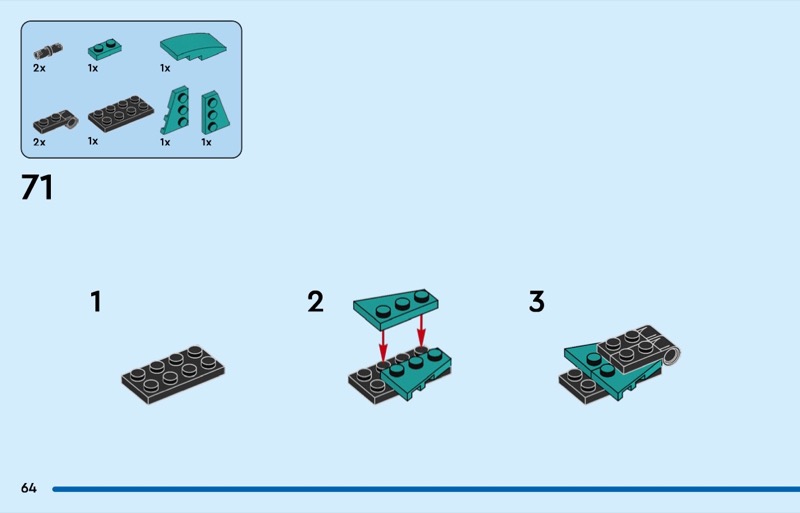 2x 1x 1x

2x 1x 1x 1x

71

1

2

3

64