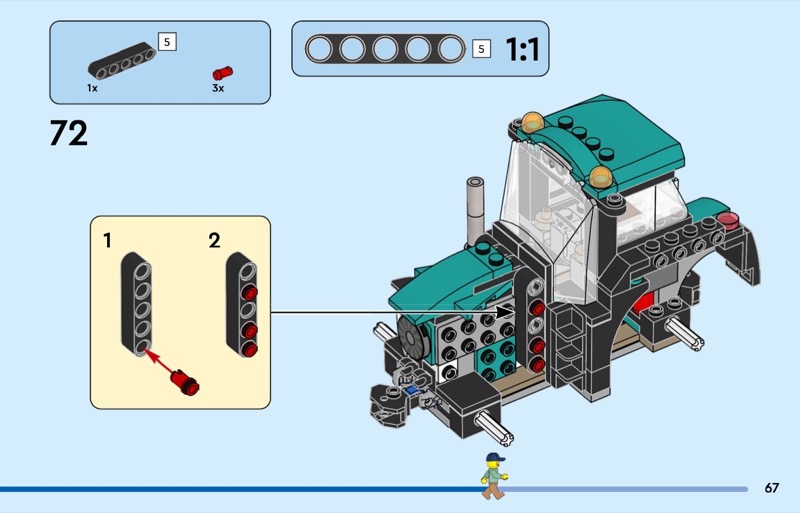 5
1x
3x

5
1:1

72

1
2

67