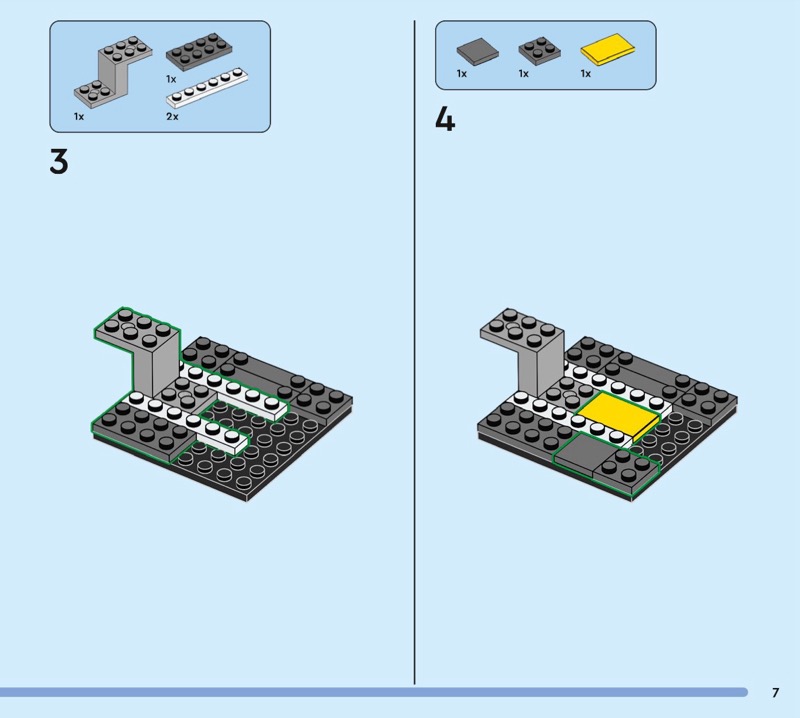 1x
1x
2x

3

1x
1x
1x

4

7