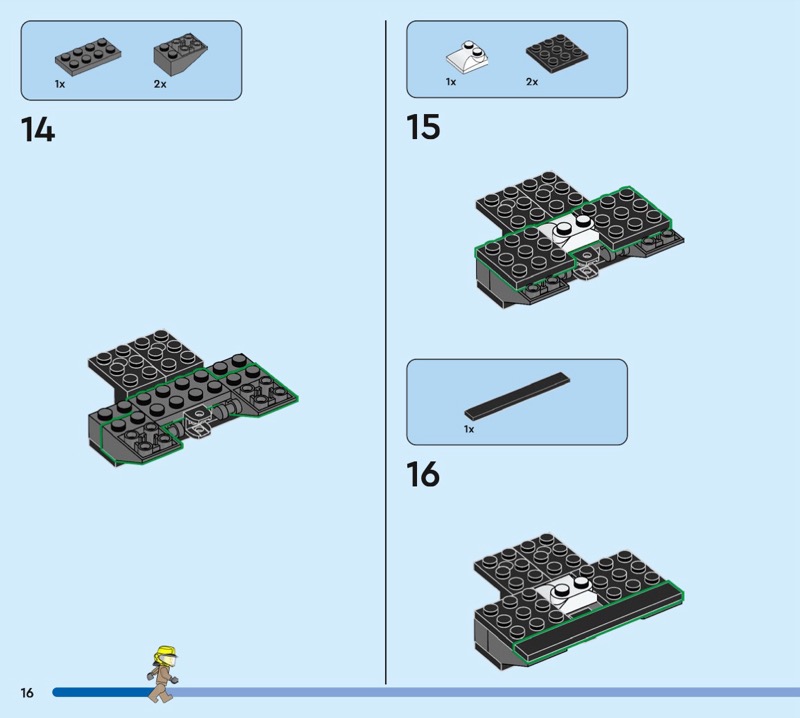 1x
2x

14

1x
2x

15

1x

16

16