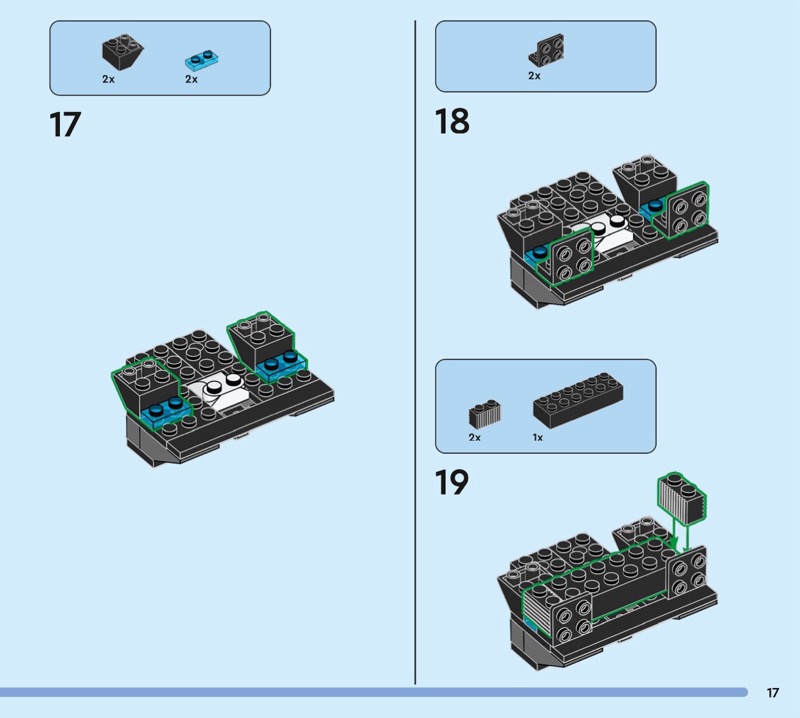 2x 2x

17

2x

18

2x 1x

19

17