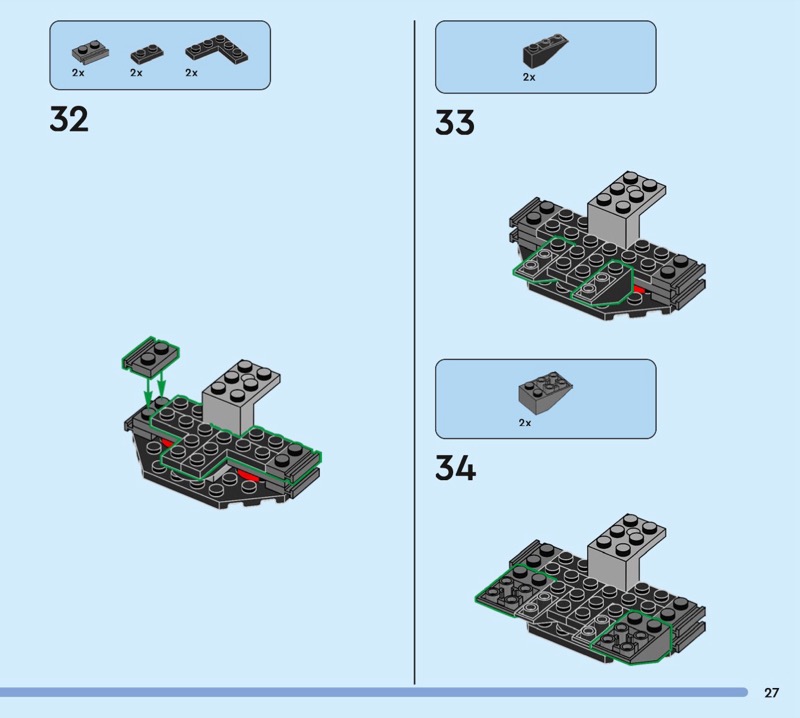 2x 2x 2x

32

2x

33

2x

34

27