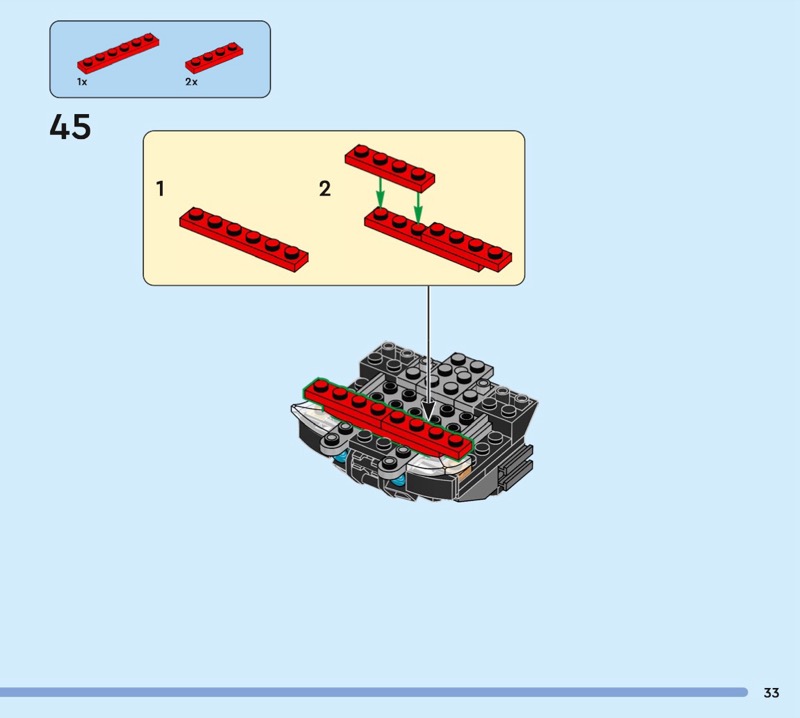 1x

2x

45

1

2

33