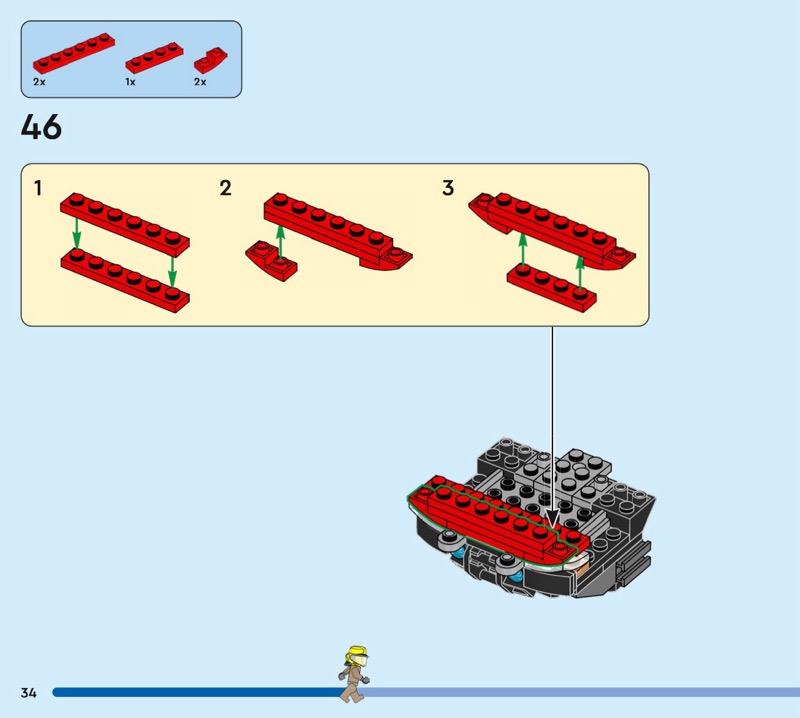 2x 1x 2x

46

1

2

3

34