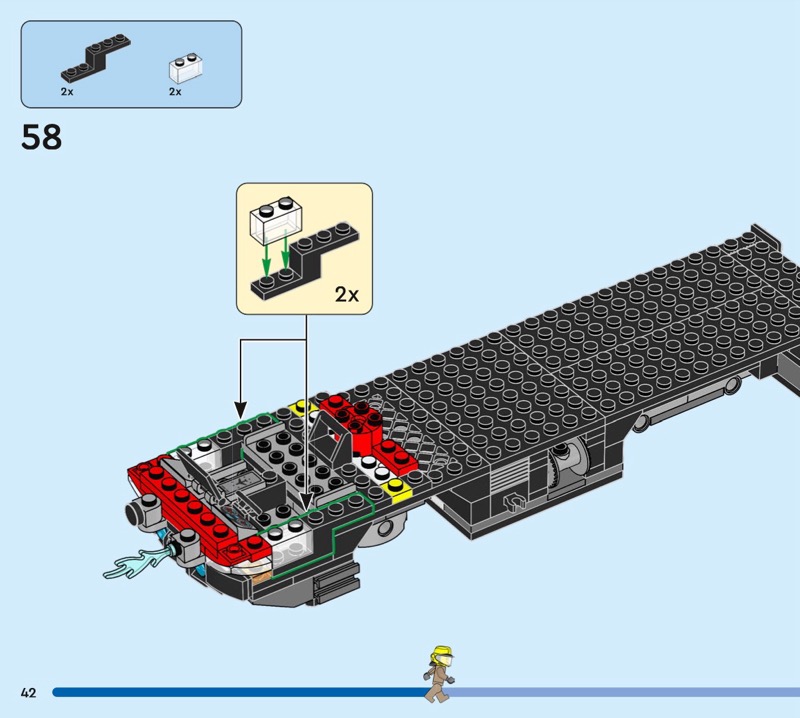 2x
2x

58

2x

42