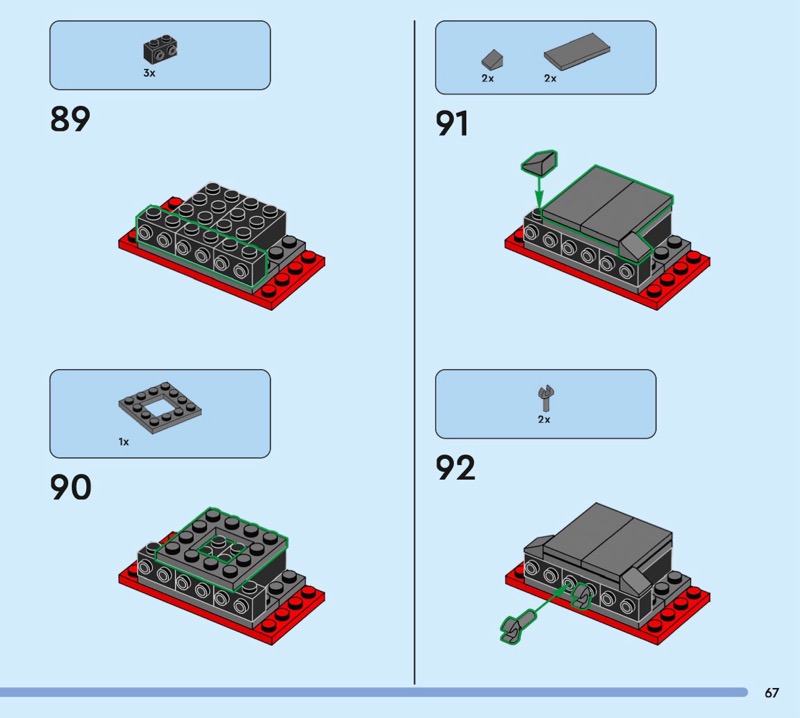 3x

89

1x

90

2x 2x

91

2x

92

67