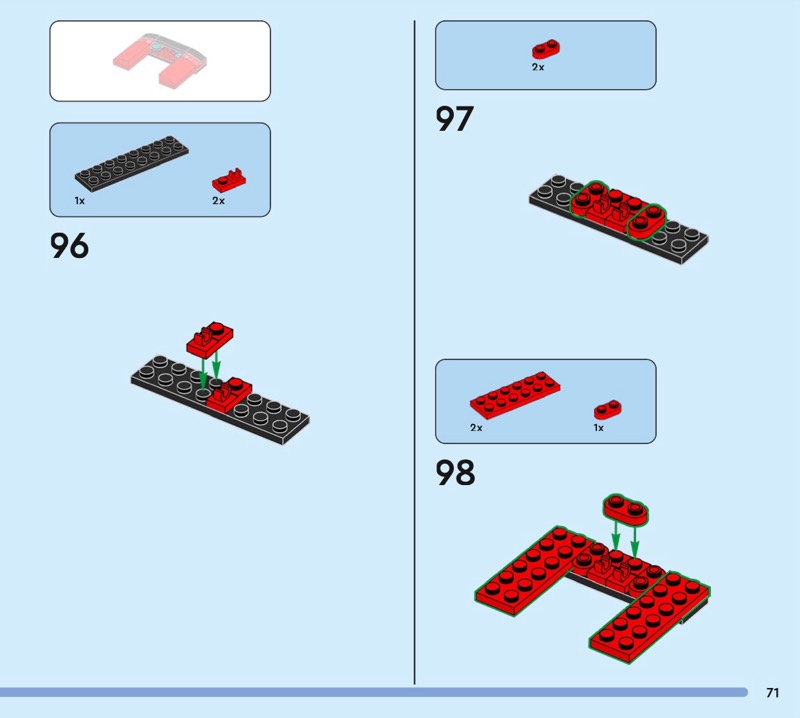 1x

2x

96

2x

97

2x

1x

98

71