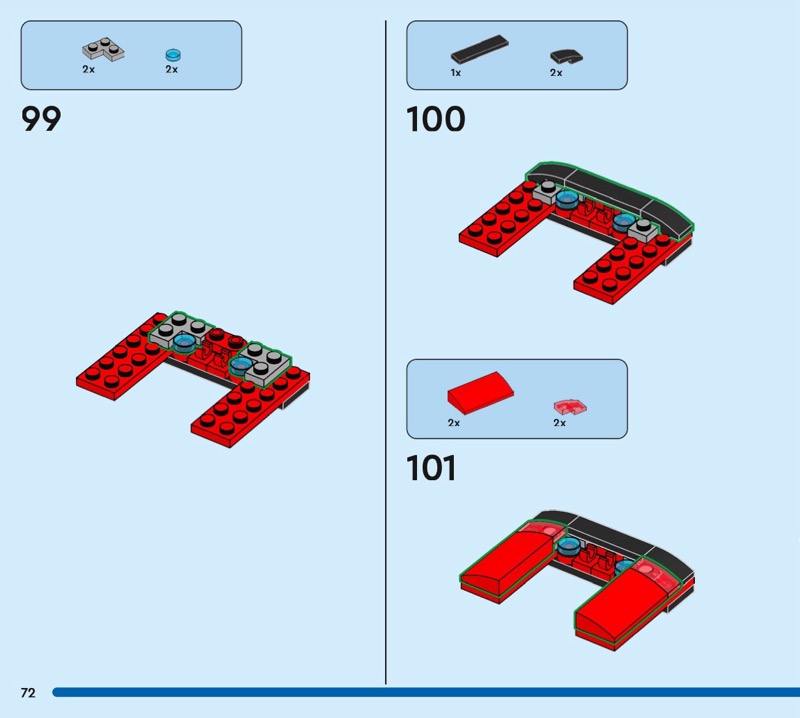 2x 2x

99

1x 2x

100

2x 2x

101

72