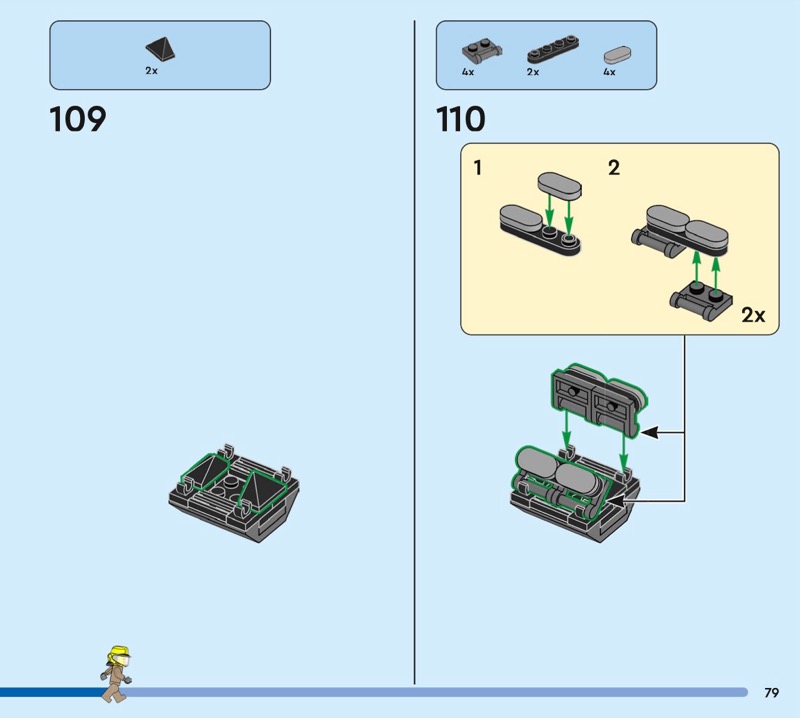 2x

109

4x 2x 4x

110

1

2

2x

79