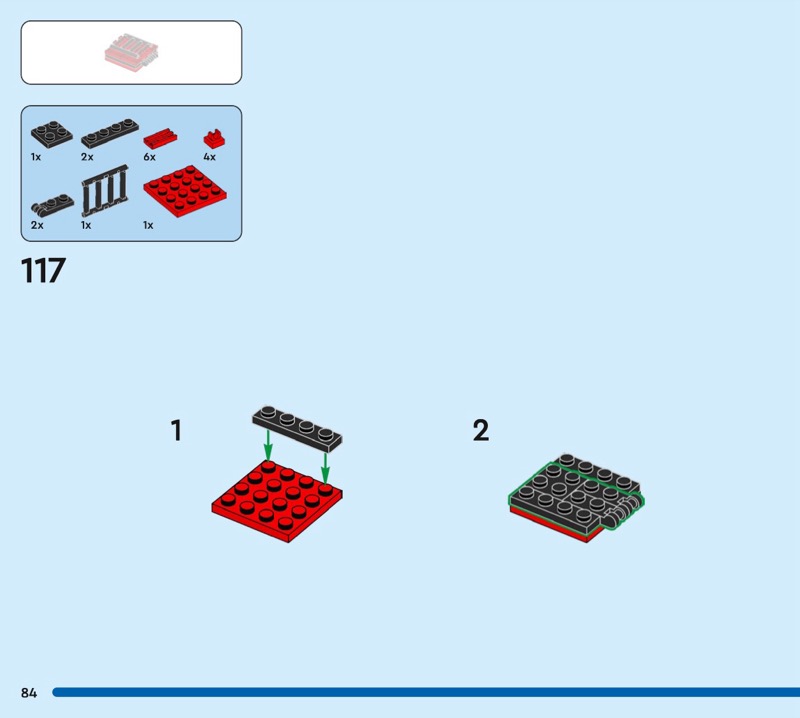 1x
2x
6x
4x
2x
1x
1x

117

1

2

84