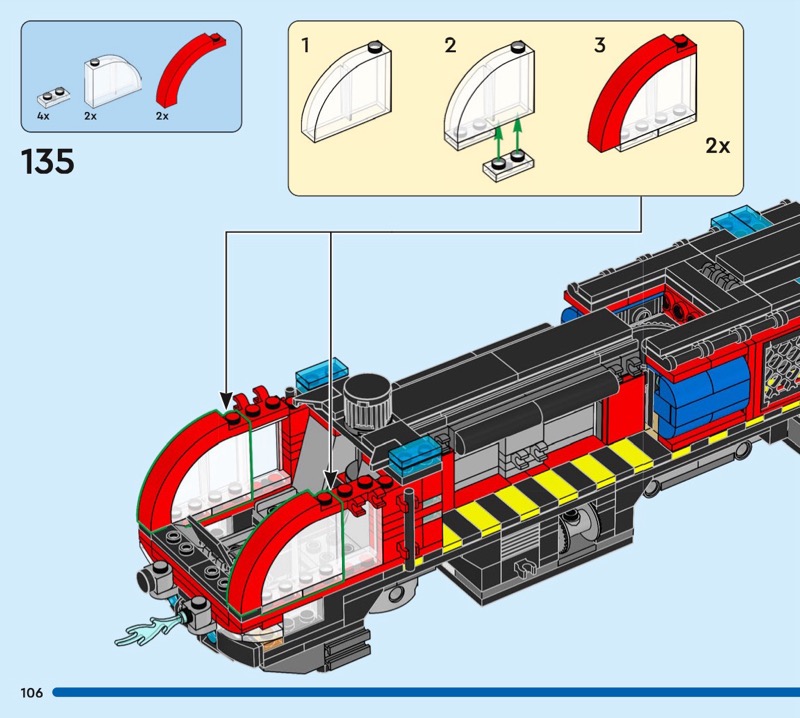 4x
2x
2x

135

1
2
3
2x

106