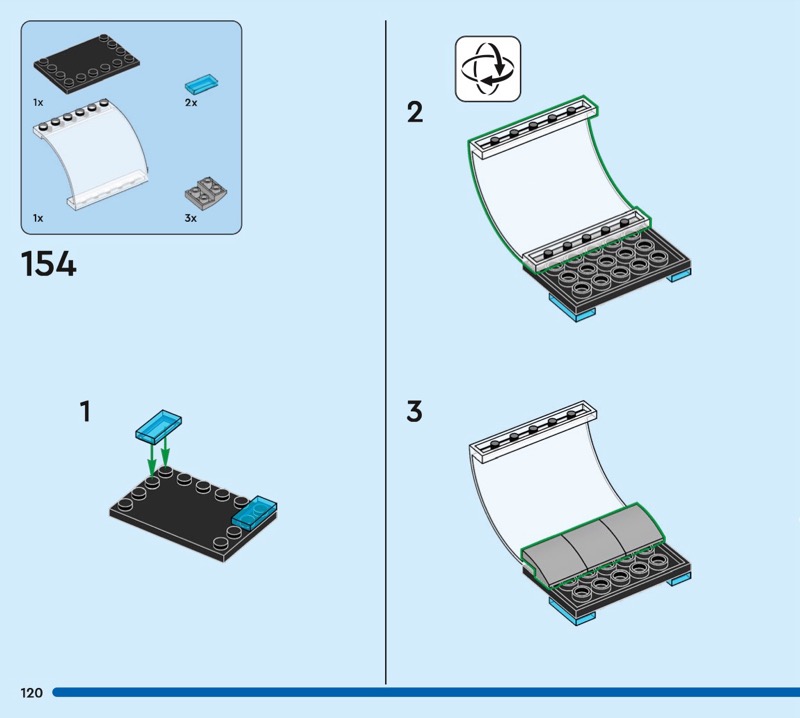 1x

2x

1x

3x

154

1

2

3

120