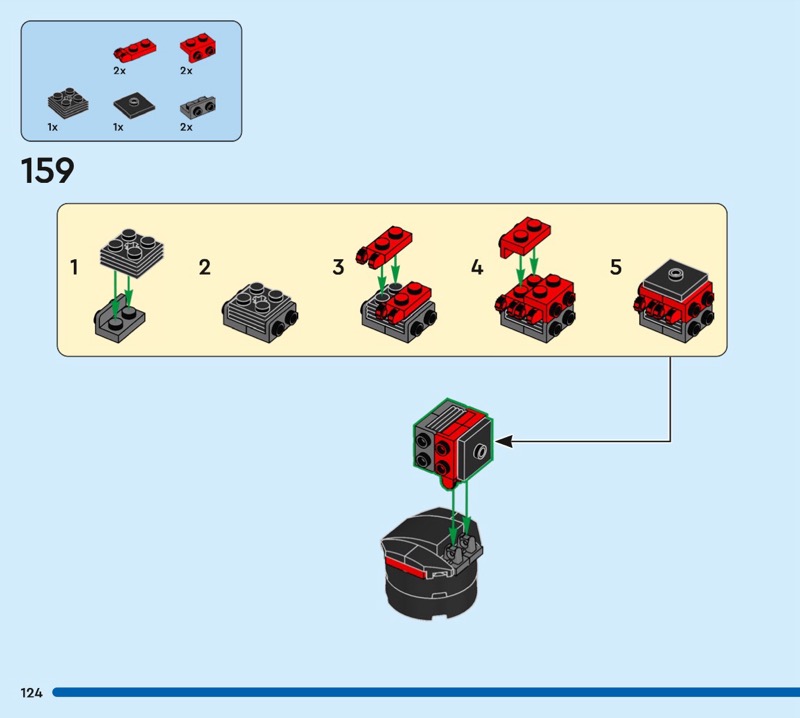 2x 2x
1x 1x 2x

159

1

2

3

4

5

124