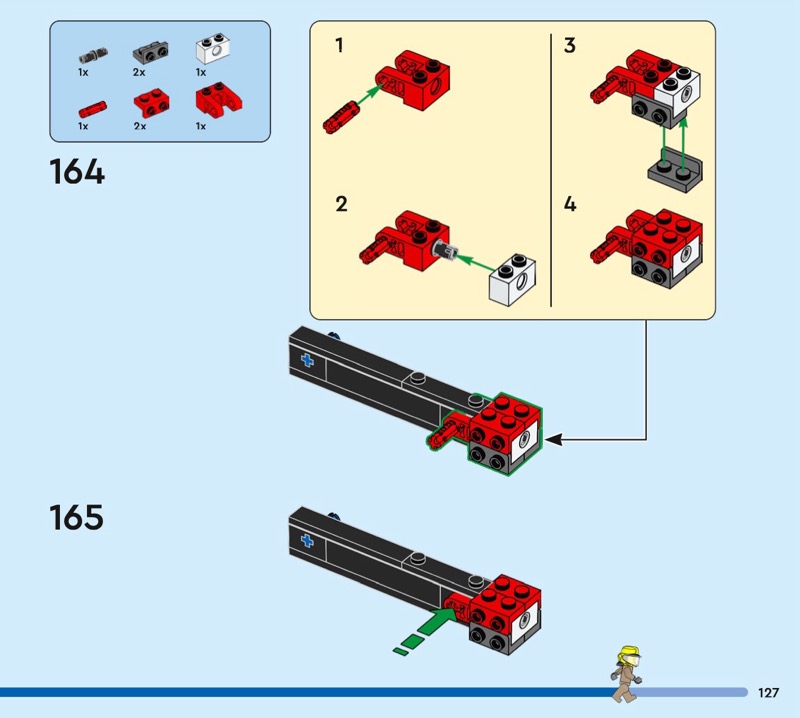 1x 2x 1x

1x 2x 1x

164

1

2

3

4

165

127