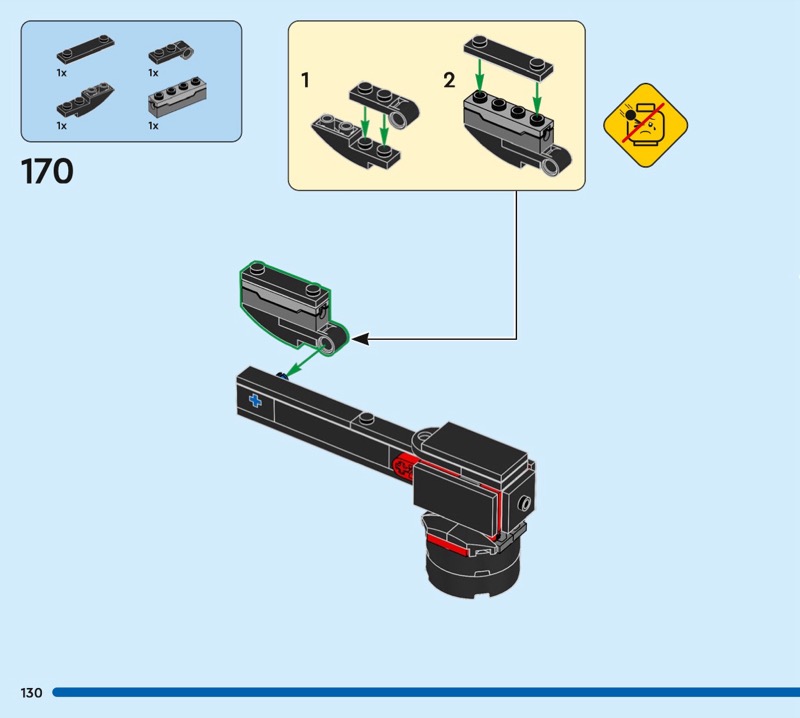 1x
1x
1x
1x

170

1

2

130