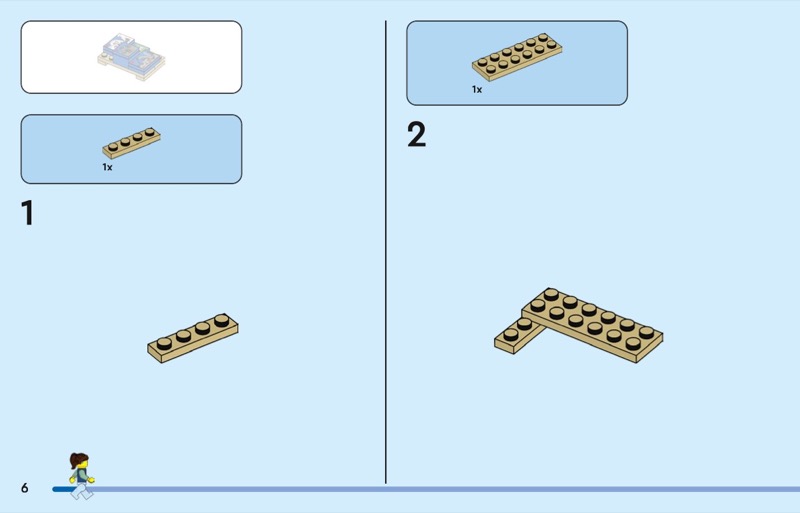 1x

1

1x

2

6