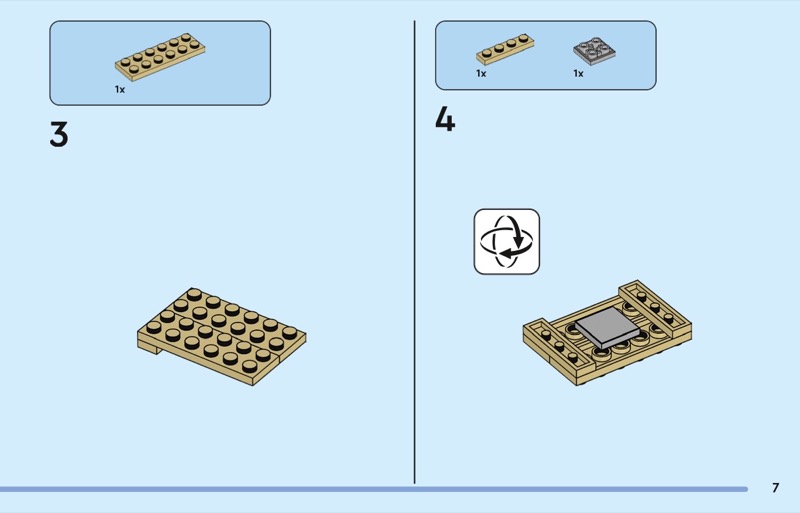 1x

3

1x

1x

4

7