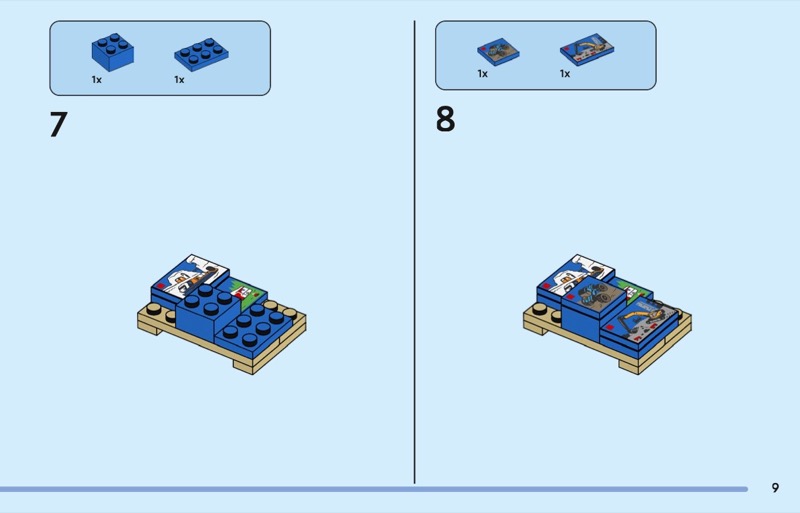 1x
1x

7

1x
1x

8

9