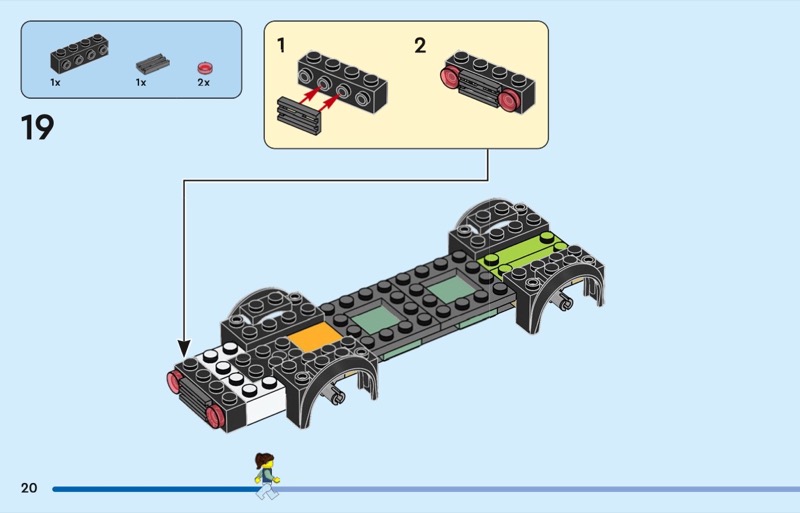 1x
1x
2x

19

1

2

20