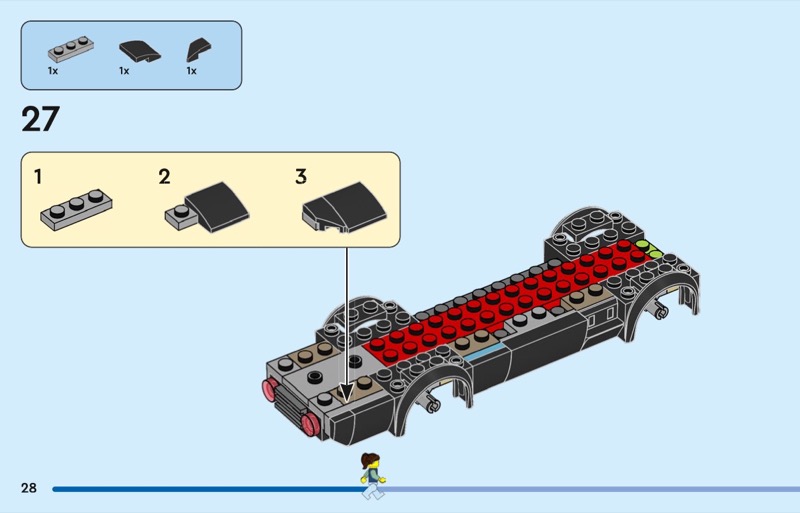 1x
1x
1x

27

1

2

3

28