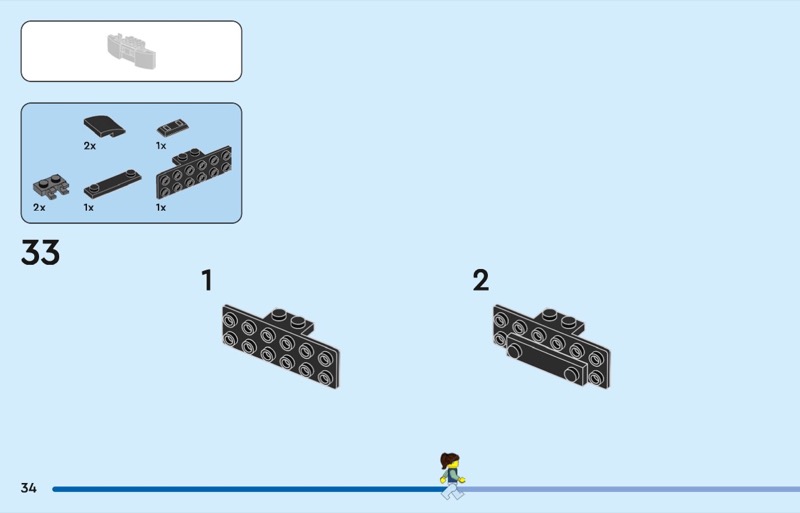 2x
1x
2x
1x
1x

33

1

2

34