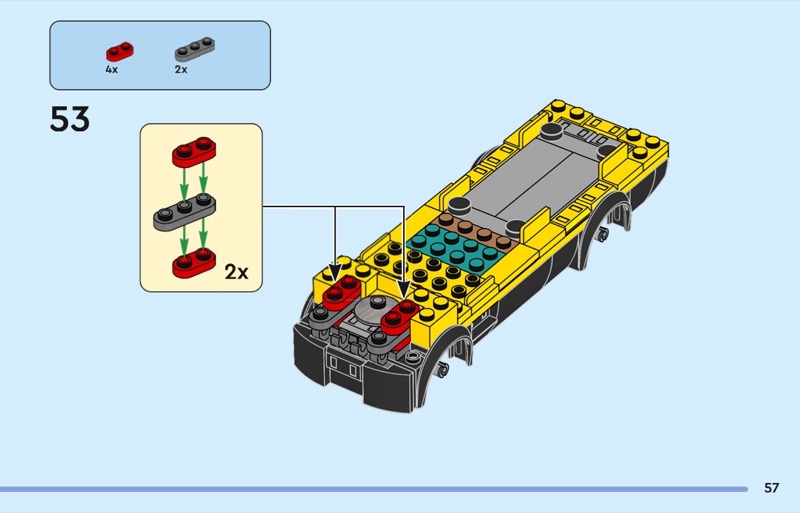 4x 2x

53

2x

57