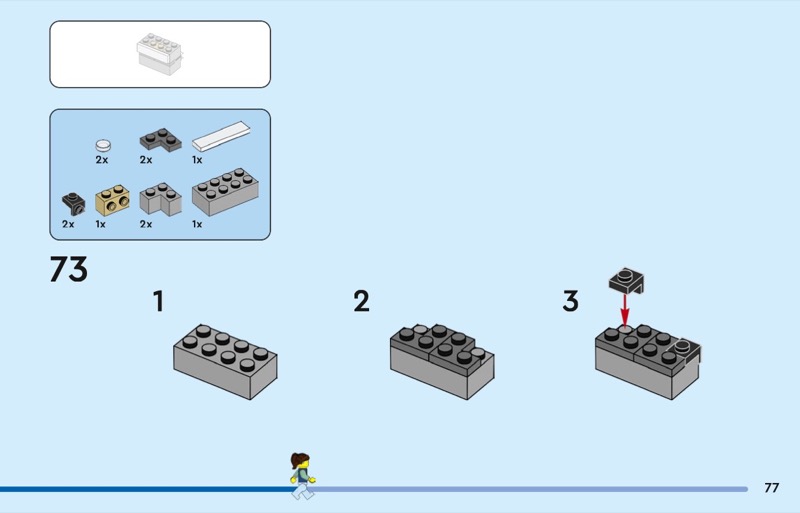 2x
2x
1x
2x
1x
2x
1x

73

1

2

3

77