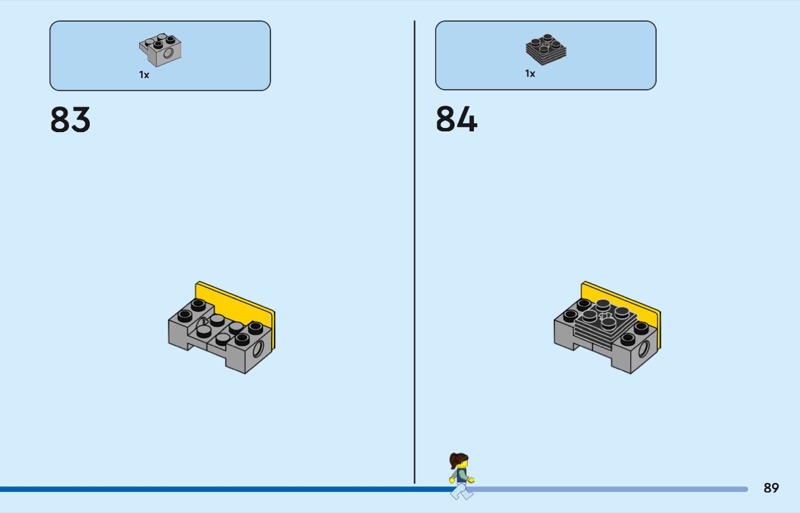 1x

83

1x

84

89