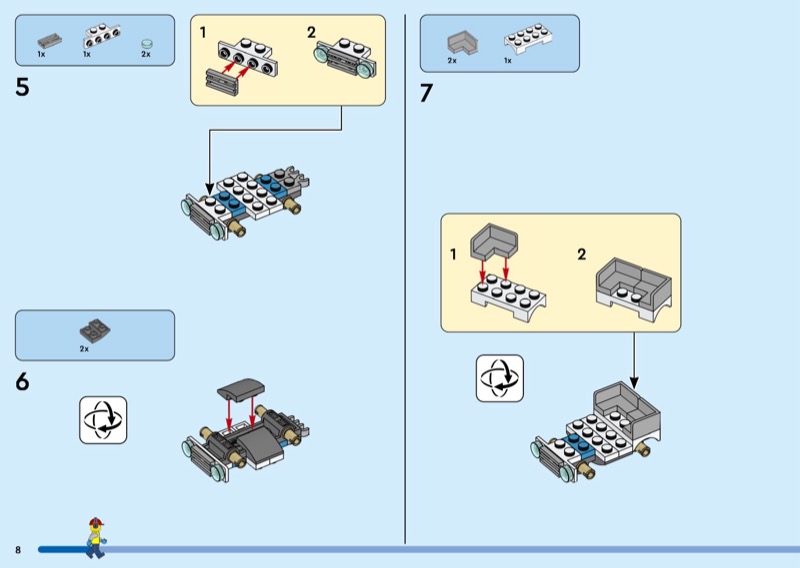 1x 1x 2x

5

1

2

2x

6

2x 1x

7

1

2

8