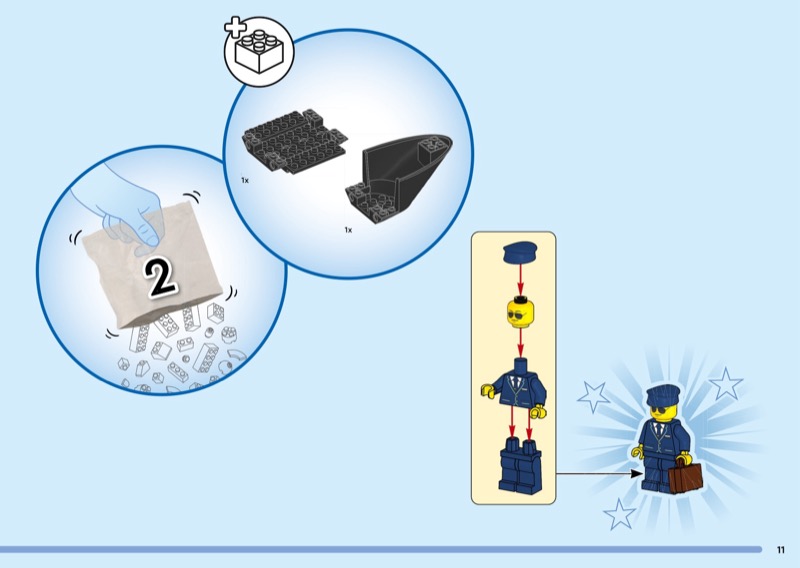 2

1x

1x

11