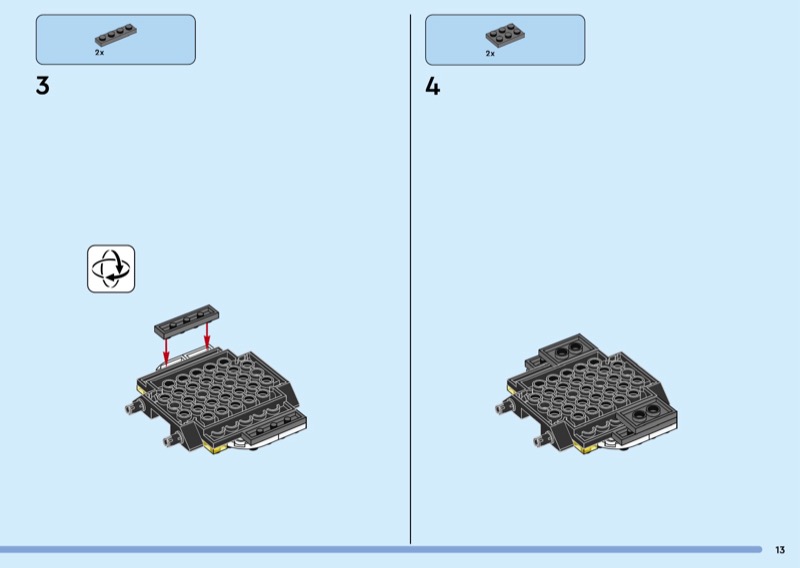 2x

3

2x

4

13