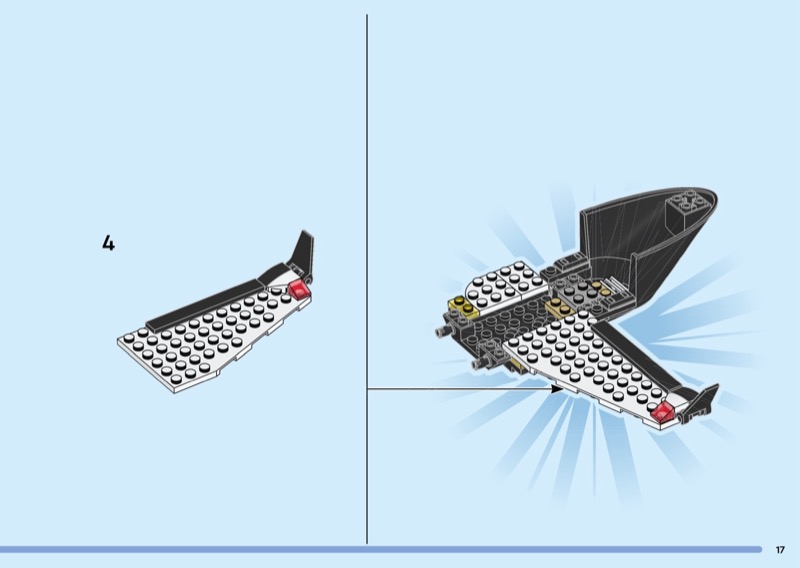 4

17