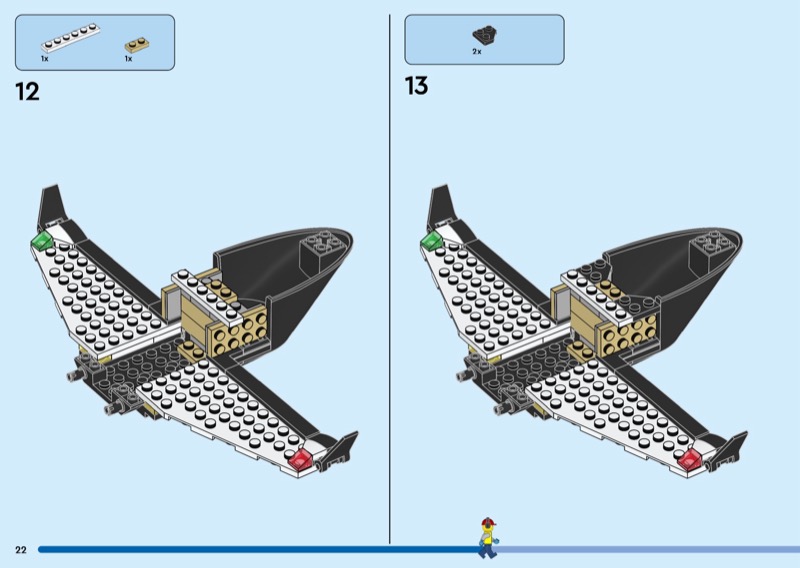 1x
1x
12

2x
13

22