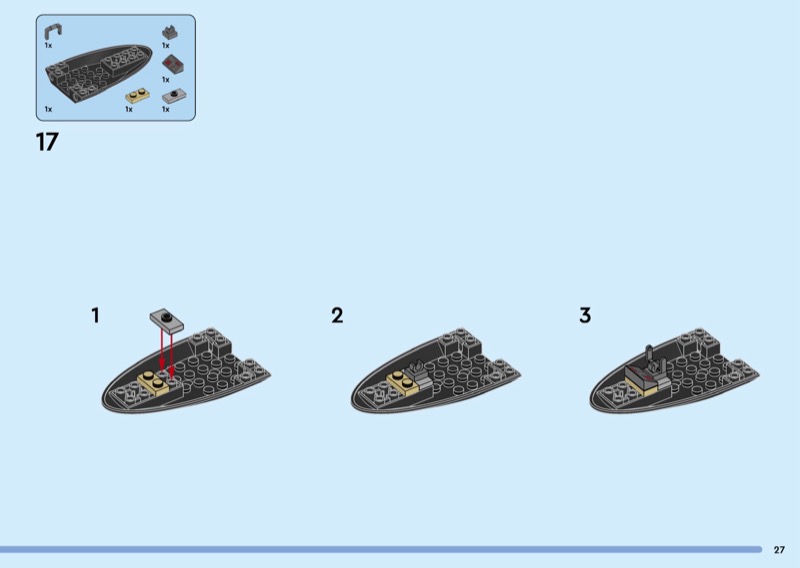 1x
1x
1x
1x
1x
1x

17

1

2

3

27