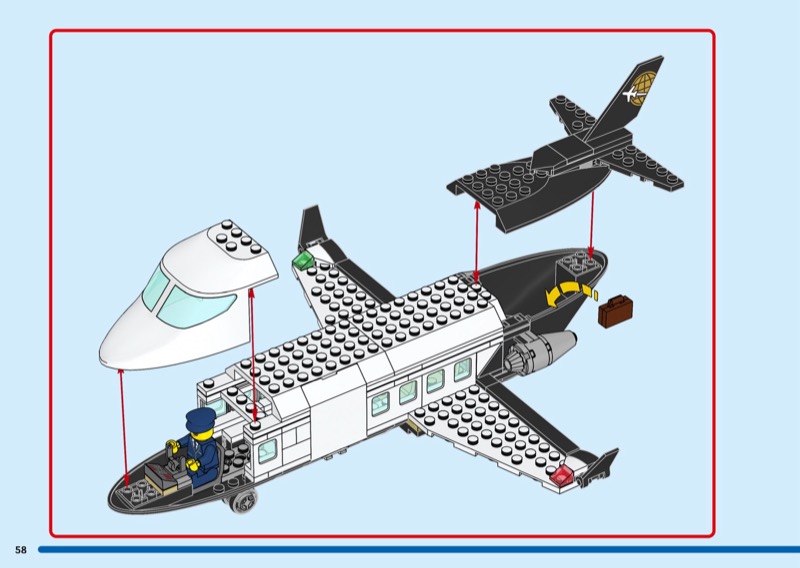 58