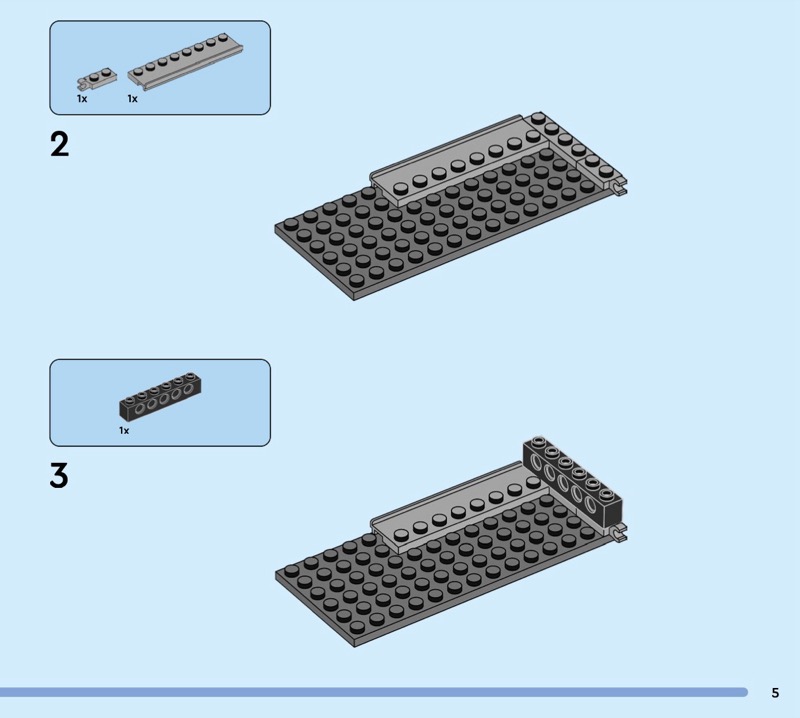 1x 1x

2

1x

3

5