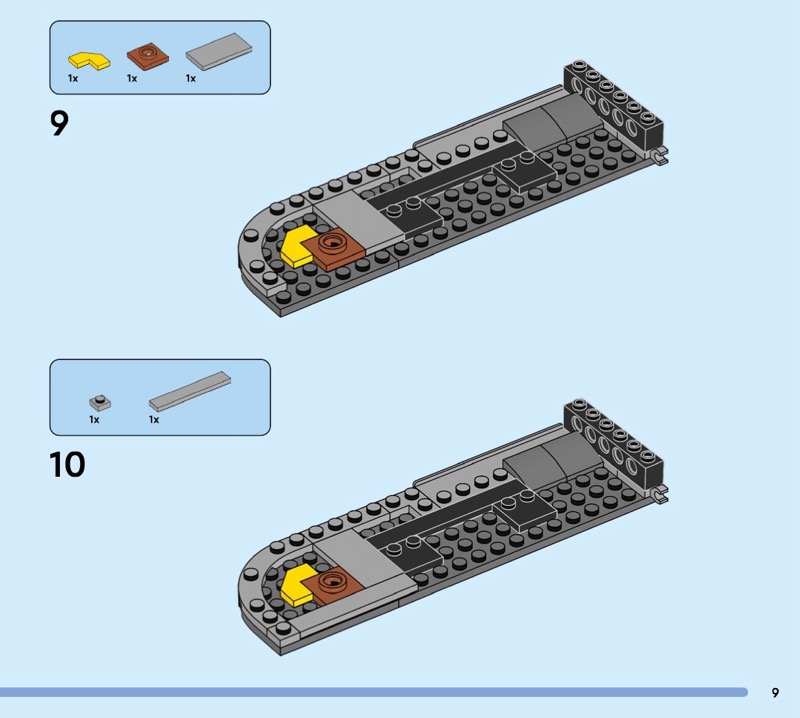 1x 1x 1x

9

1x 1x

10

9