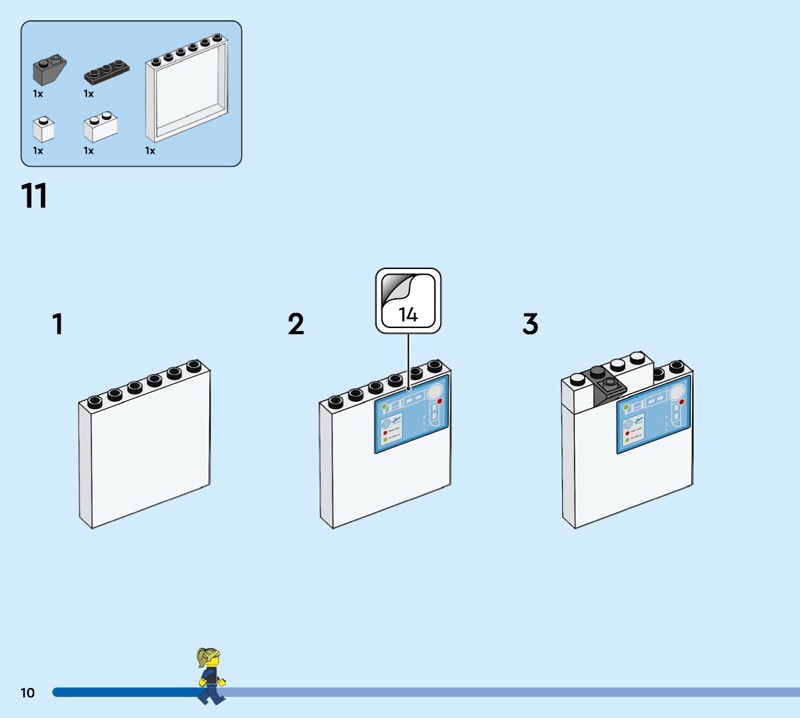 1x
1x
1x
1x
1x

11

1

2

14

3

10