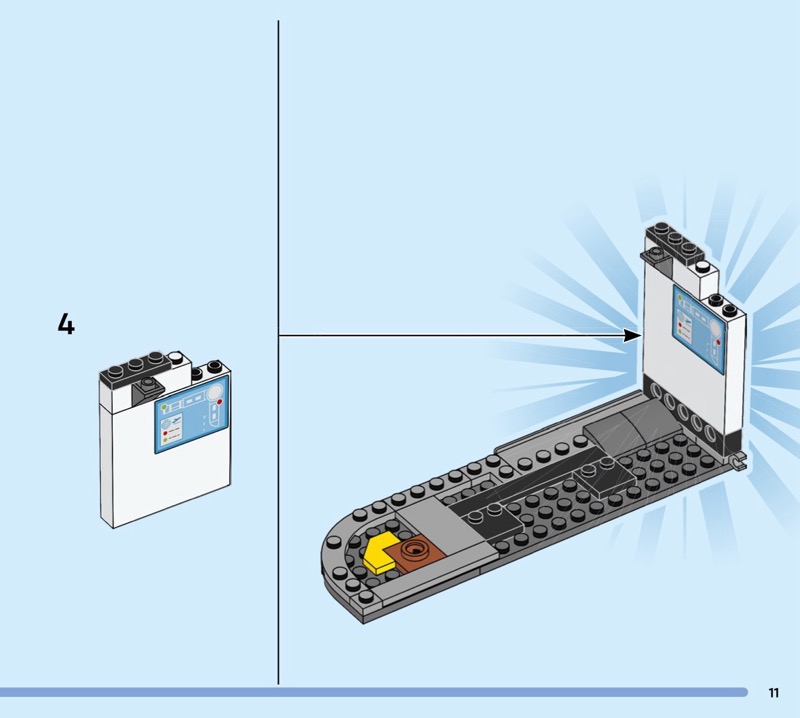 4

11